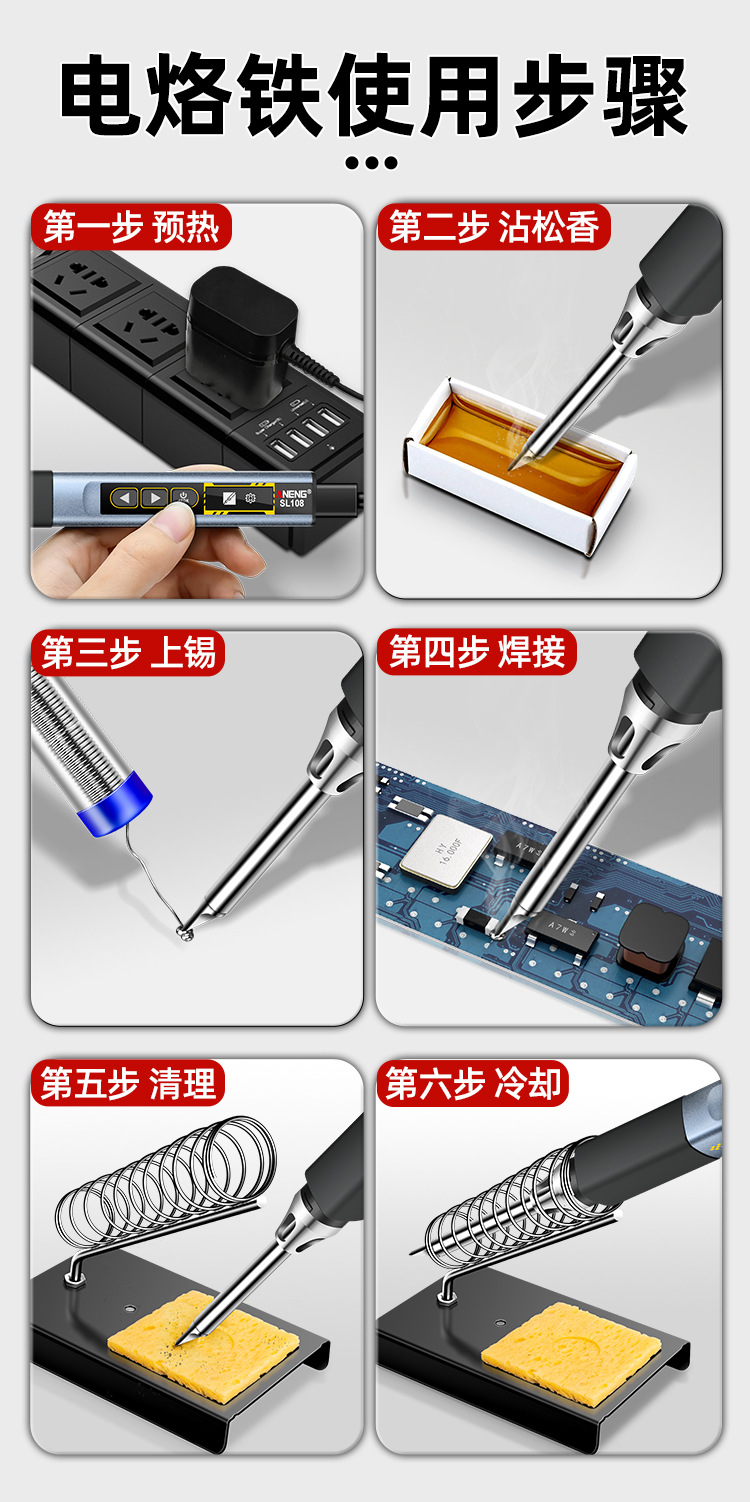 电烙铁使用步骤

第一步 预热

NENG
SL108

第二步 沾松香

第三步 上锡

第四步 焊接

H.Y.
16.000F

A7W3

A7W3

第五步 清理

第六步 冷却